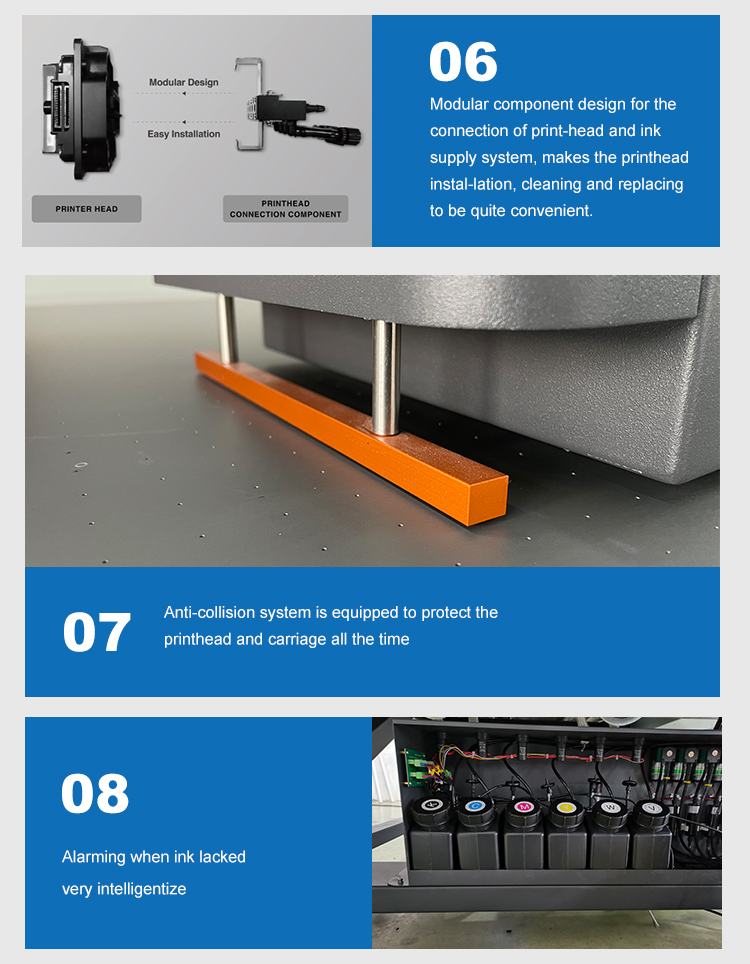 Modular Design

Easy Installation

PRINTER HEAD

PRINTHEAD CONNECTION COMPONENT

06

Modular component design for the connection of print-head and ink supply system, makes the printhead instal-lation, cleaning and replacing to be quite convenient.

07

Anti-collision system is equipped to protect the printhead and carriage all the time

08

Alarming when ink lacked

very intelligentize

K C M Y W V